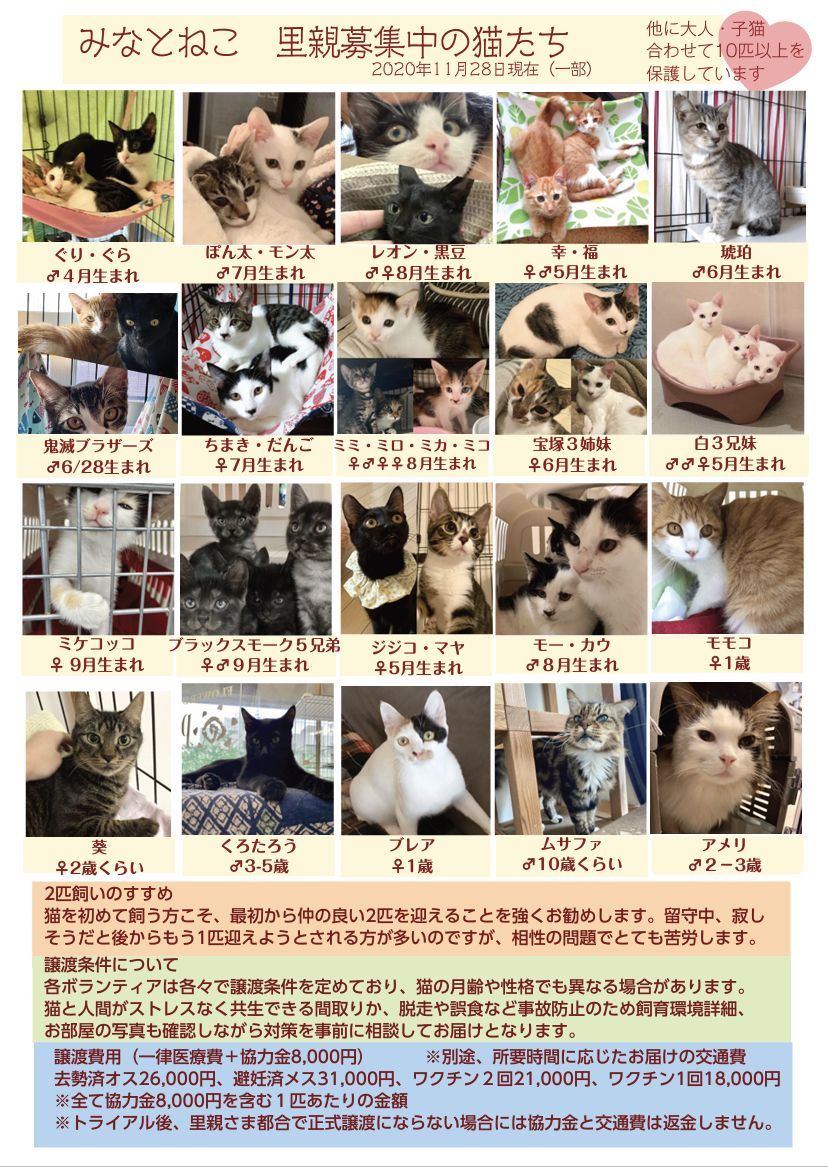 みなとねこ　里親募集中の猫たち
2020年11月28日現在（一部）

他に大人・子猫合わせて10匹以上を保護しています

ぐり・ぐら
♂4月生まれ

ぽん太・モン太
♂7月生まれ

レオン・黒豆
♂♀8月生まれ

幸・福
♀♂5月生まれ

琥珀
♂6月生まれ

鬼滅ブラザーズ
♂6/28生まれ

ちまき・だんご
♀7月生まれ

ミミ・ミロ・ミカ・ミコ
♀♂♀♀8月生まれ

宝塚3姉妹
♀6月生まれ

白3兄妹
♂♂♀5月生まれ

ミケコッコ
♀ 9月生まれ

ブラックスモーク5兄弟
♀♂9月生まれ

ジジコ・マヤ
♀5月生まれ

モー・カウ
♂8月生まれ

モモコ
♀1歳

葵
♀2歳くらい

くろたろう
♂3-5歳

ブレア
♀1歳

ムサファ
♂10歳くらい

アメリ
♂2－3歳

2匹飼いのすすめ
猫を初めて飼う方こそ、最初から仲の良い2匹を迎えることを強くお勧めします。留守中、寂しそうだと後からもう1匹迎えようとされる方が多いのですが、相性の問題でとても苦労します。

譲渡条件について
各ボランティアは各々で譲渡条件を定めており、猫の月齢や性格でも異なる場合があります。
猫と人間がストレスなく共生できる間取りか、脱走や誤食など事故防止のため飼育環境詳細、お部屋の写真も確認しながら対策を事前に相談してお届けとなります。

譲渡費用（一律医療費＋協力金8,000円）　※別途、所要時間に応じたお届けの交通費
去勢済オス26,000円、避妊済メス31,000円、ワクチン2回21,000円、ワクチン1回18,000円
※全て協力金8,000円を含む1匹あたりの金額
※トライアル後、里親さま都合で正式譲渡にならない場合には協力金と交通費は返金しません。